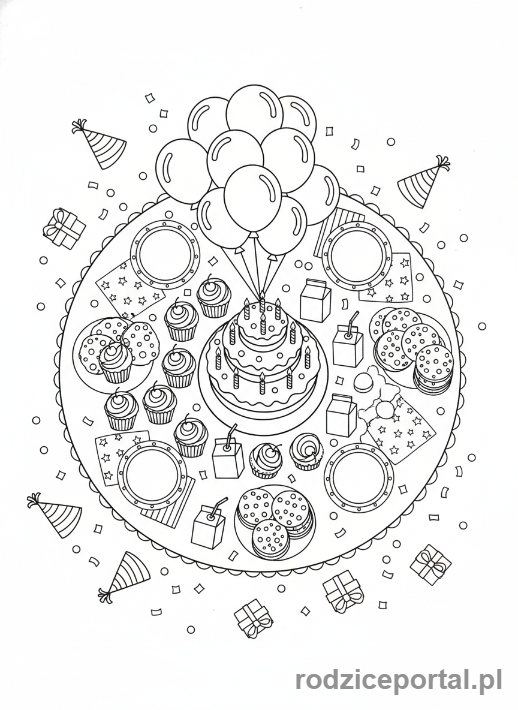 rodziceportal.pl