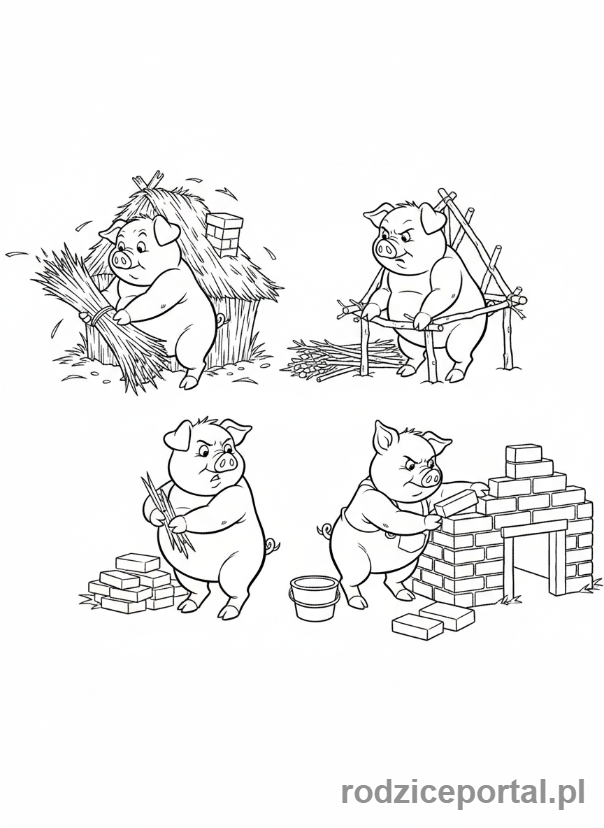 rodziceportal.pl