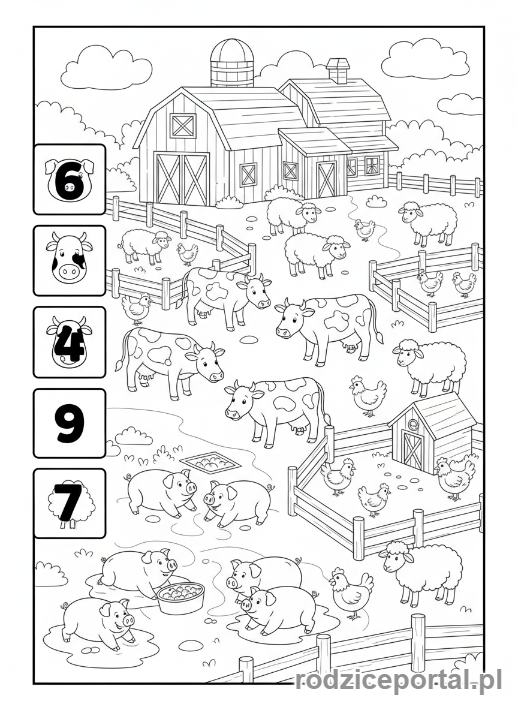 6

4

9

7

rodziceportal.pl