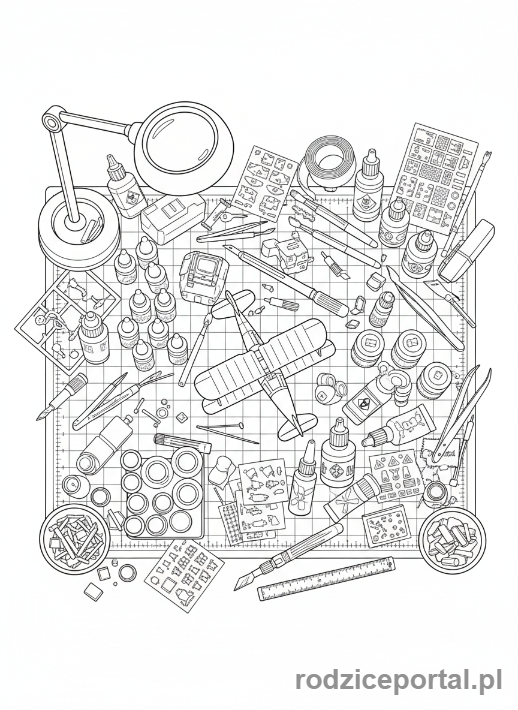 rodziceportal.pl