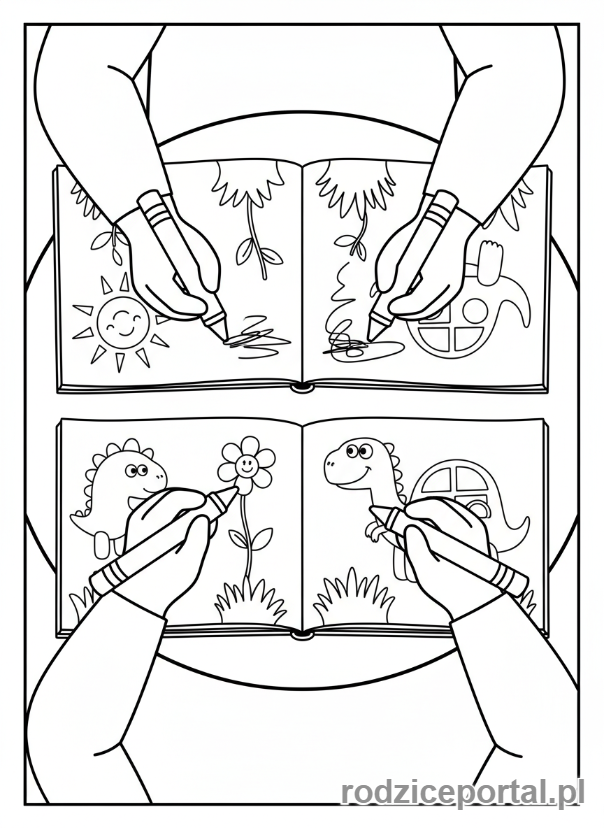 rodziceportal.pl