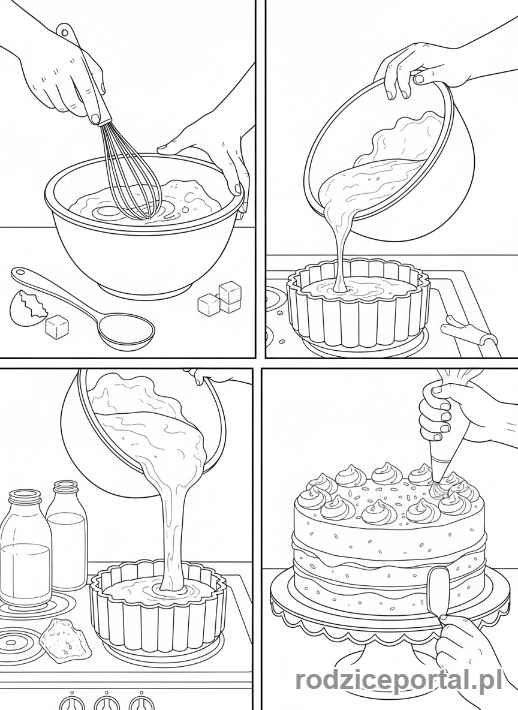 rodziceportal.pl