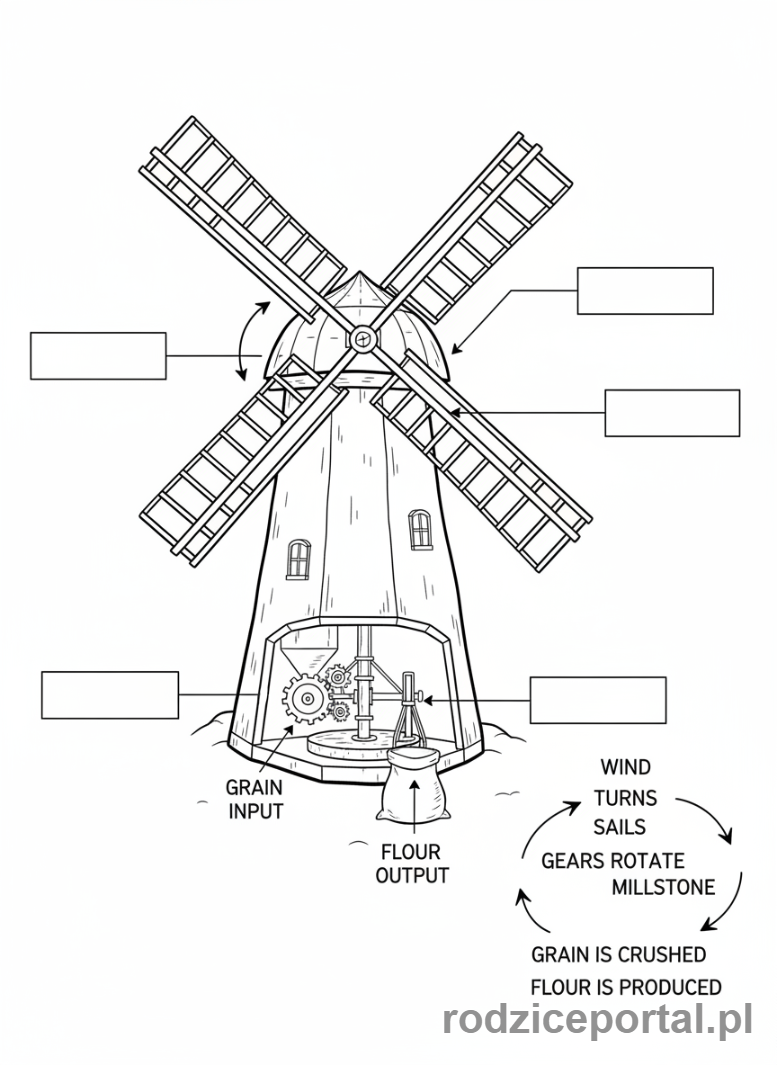 GRAIN INPUT

FLOUR OUTPUT

WIND TURNS SAILS

GEARS ROTATE MILLSTONE

GRAIN IS CRUSHED

FLOUR IS PRODUCED

rodziceportal.pl